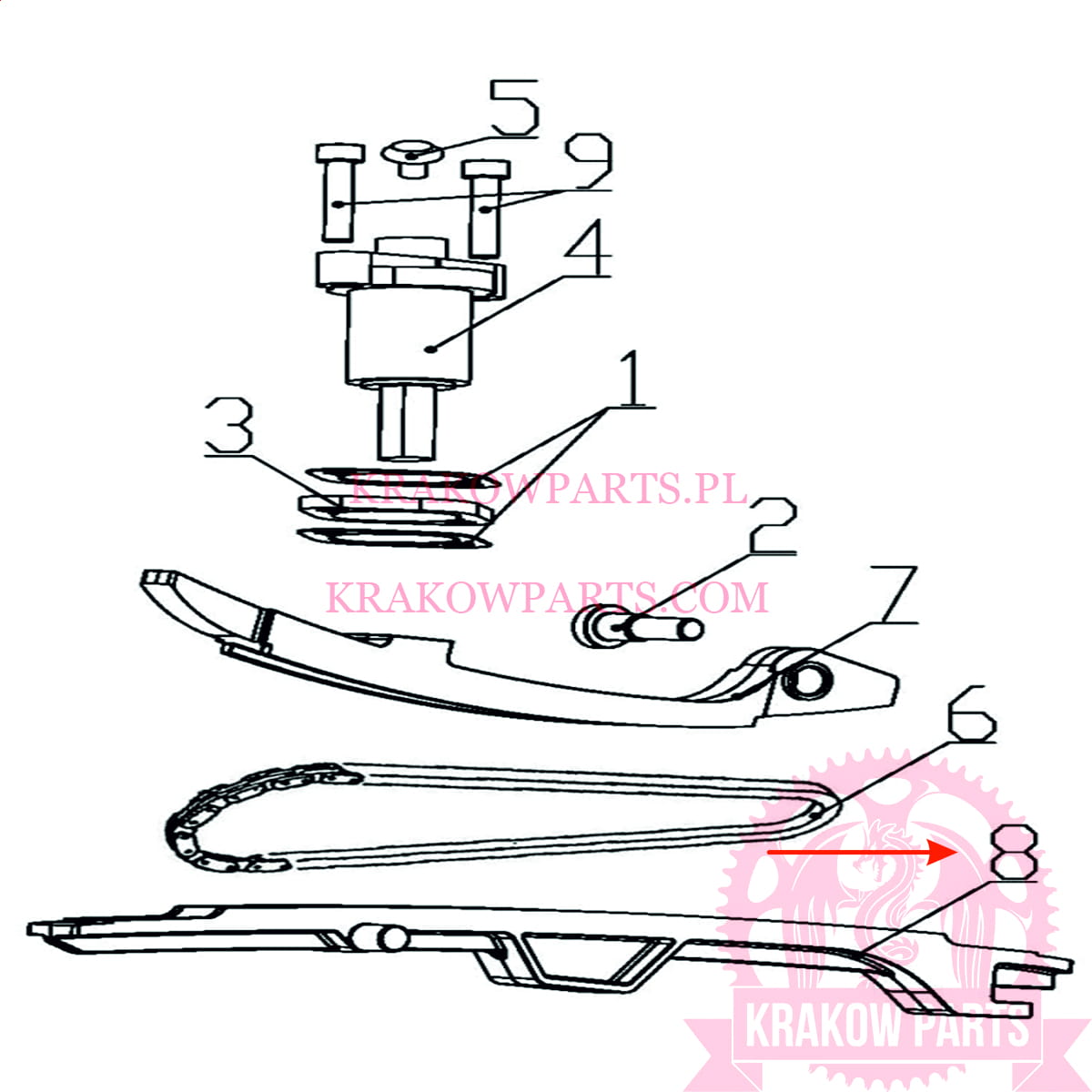 5
9
4
1
3
KRAKOWPARTS.PL
2
KRAKOWPARTS.COM
7
6
8
KRAKOW PARTS