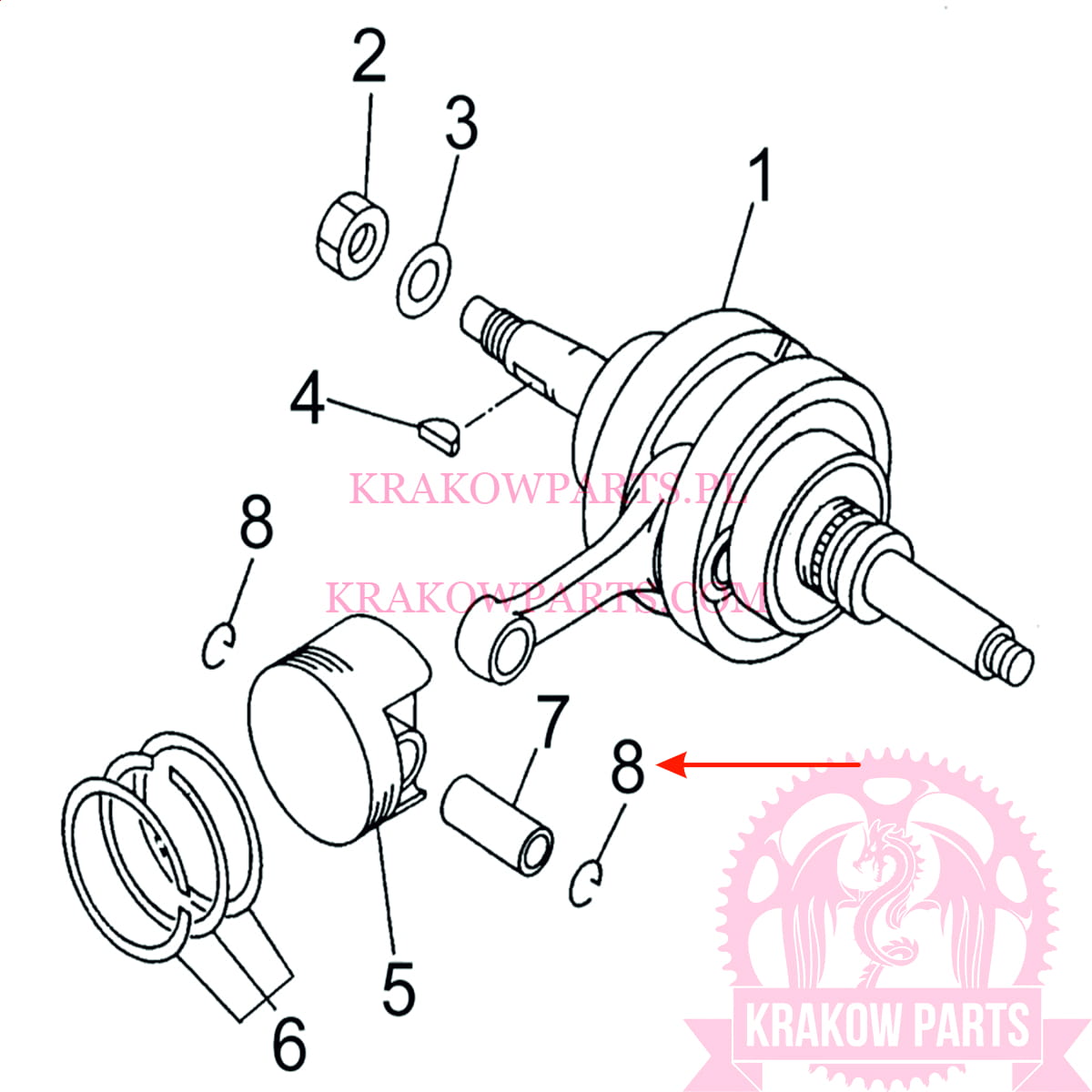 2
3
1
4
KRAKOWPARTS.PL
8
KRAKOWPARTS.COM
7
8
5
6
KRAKOW PARTS