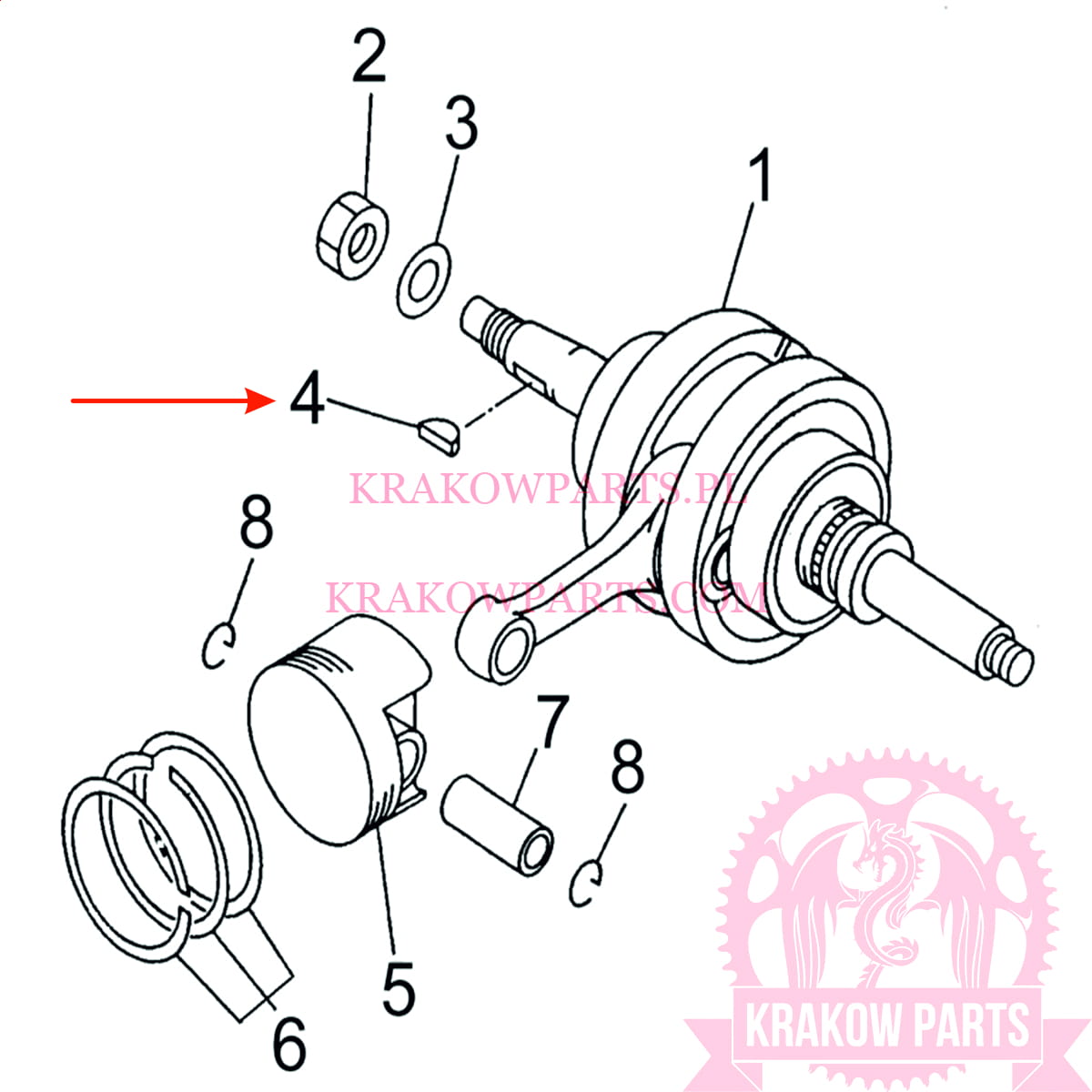 2
3
1
4
KRAKOWPARTS.PL
8
KRAKOWPARTS.COM
7
8
5
6
KRAKOW PARTS