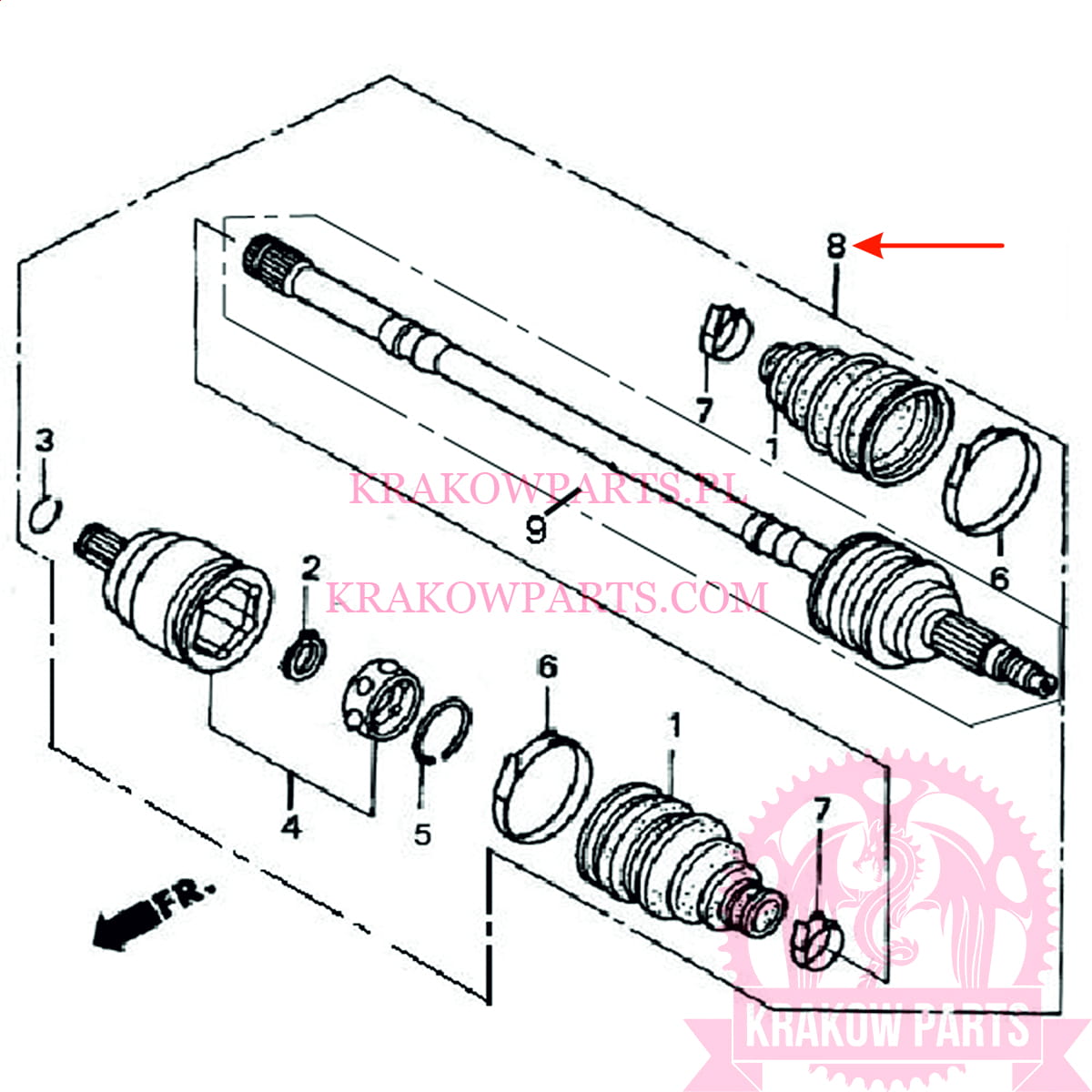 8
7
1
3
KRAKOWPARTS.PL
9
6
2
KRAKOWPARTS.COM
6
1
4
5
7
FR.
KRAKOW PARTS